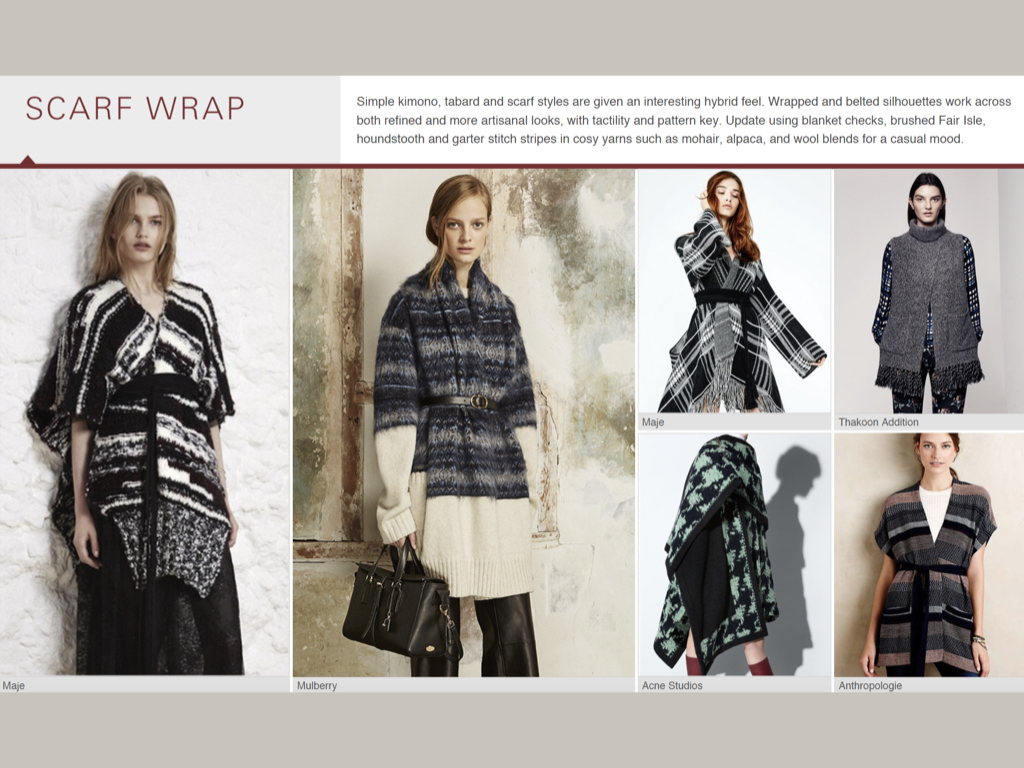 SCARF WRAP

Simple kimono, tabard and scarf styles are given an interesting hybrid feel. Wrapped and belted silhouettes work across both refined and more artisanal looks, with tactility and pattern key. Update using blanket checks, brushed Fair Isle, houndstooth and garter stitch stripes in cosy yarns such as mohair, alpaca, and wool blends for a casual mood.

Maje

Mulberry

Maje

Thakoon Addition

Acne Studios

Anthropologie